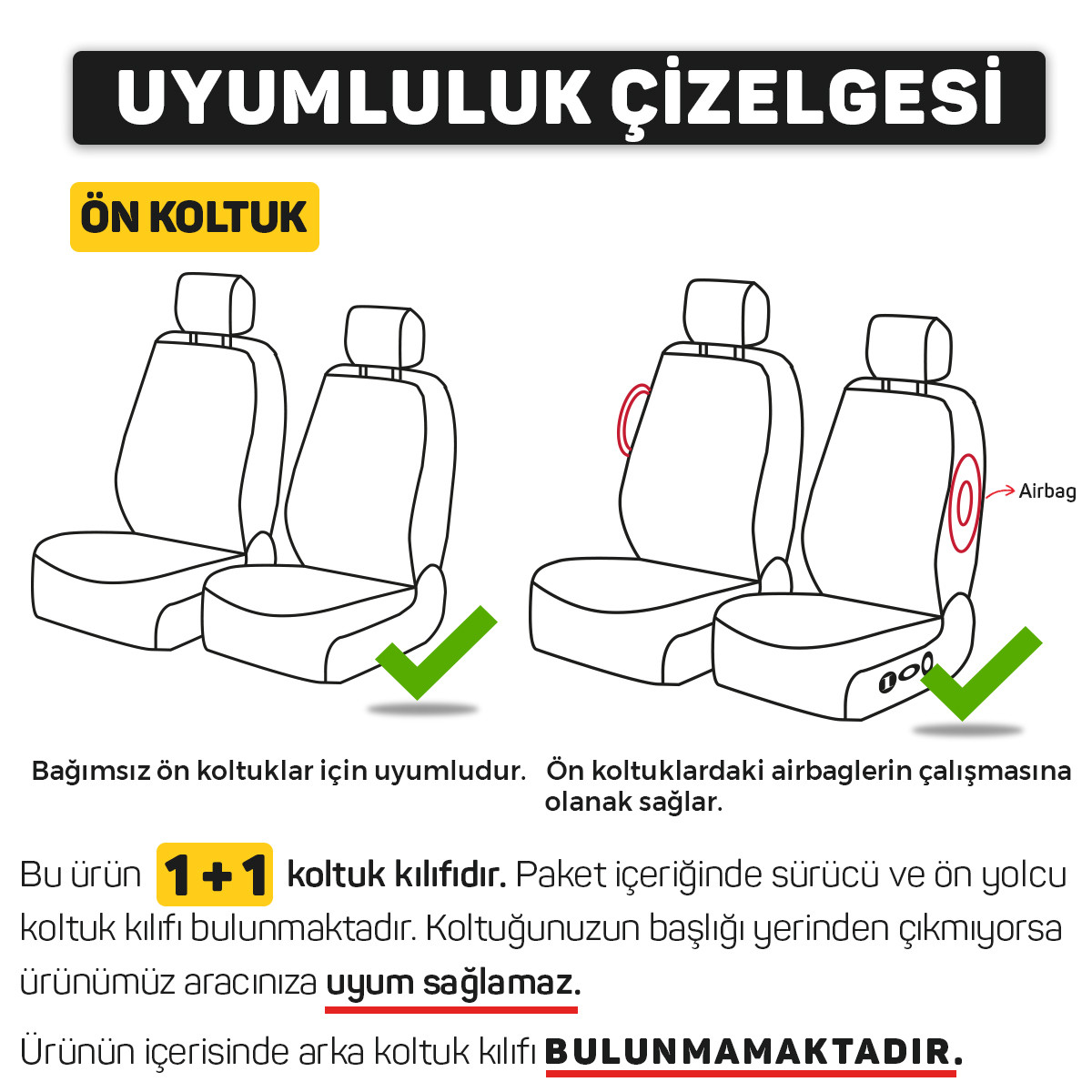 UYUMLULUK ÇİZELGESİ

ÖN KOLTUK

Airbag

Bağımsız ön koltuklar için uyumludur.

Ön koltuklardaki airbaglerin çalışmasına olanak sağlar.

Bu ürün 1+1 koltuk kılıfıdır. Paket içeriğinde sürücü ve ön yolcu koltuk kılıfı bulunmaktadır. Koltuğunuzun başlığı yerinden çıkmıyorsa ürünümüz aracınıza uyum sağlamaz.

Ürünün içerisinde arka koltuk kılıfı BULUNMAMAKTADIR.