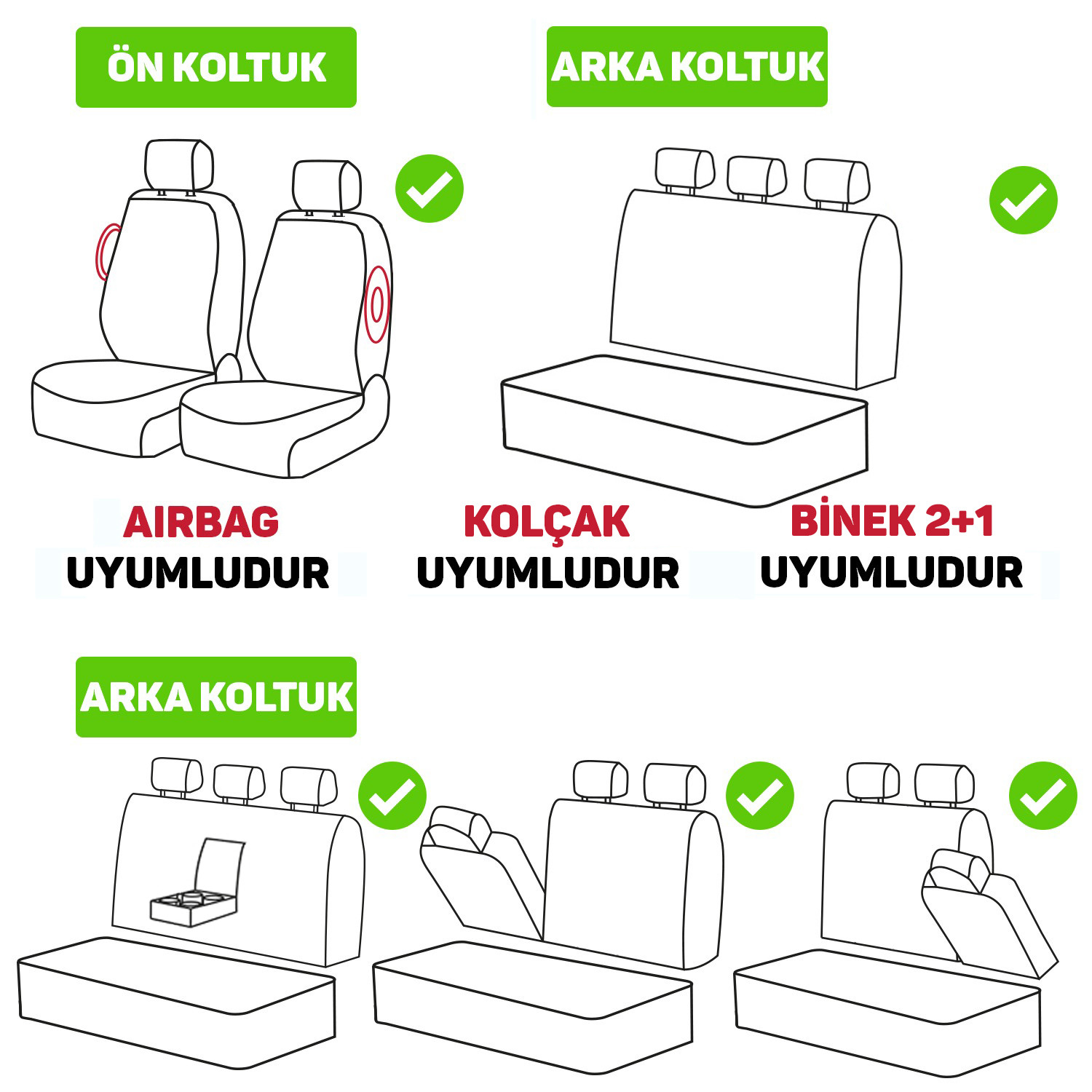 ÖN KOLTUK

ARKA KOLTUK

AIRBAG UYUMLUDUR

KOLÇAK UYUMLUDUR

BİNEK 2+1 UYUMLUDUR

ARKA KOLTUK