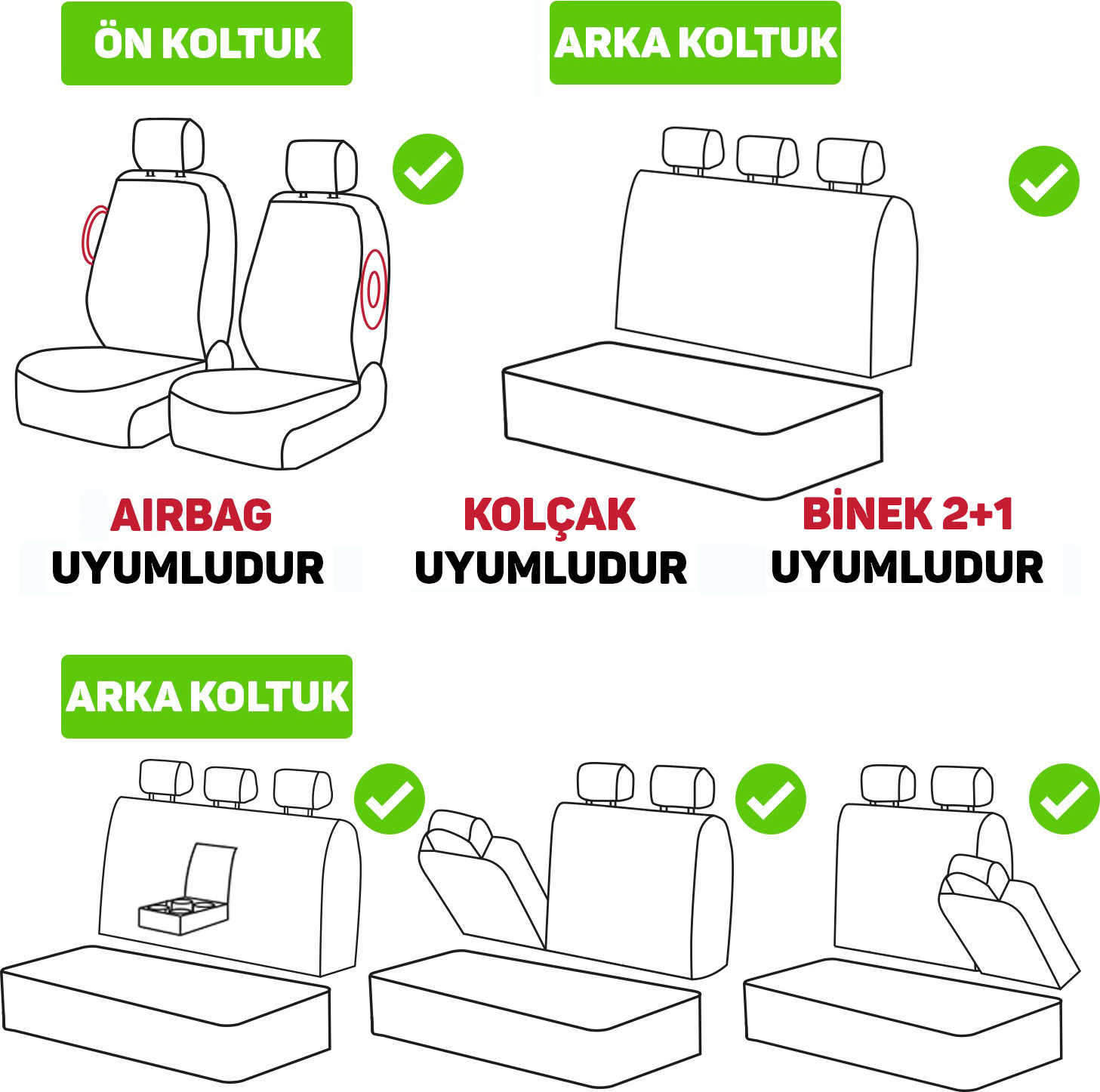 ÖN KOLTUK

ARKA KOLTUK

AIRBAG
UYUMLUDUR

KOLÇAK
UYUMLUDUR

BİNEK 2+1
UYUMLUDUR

ARKA KOLTUK